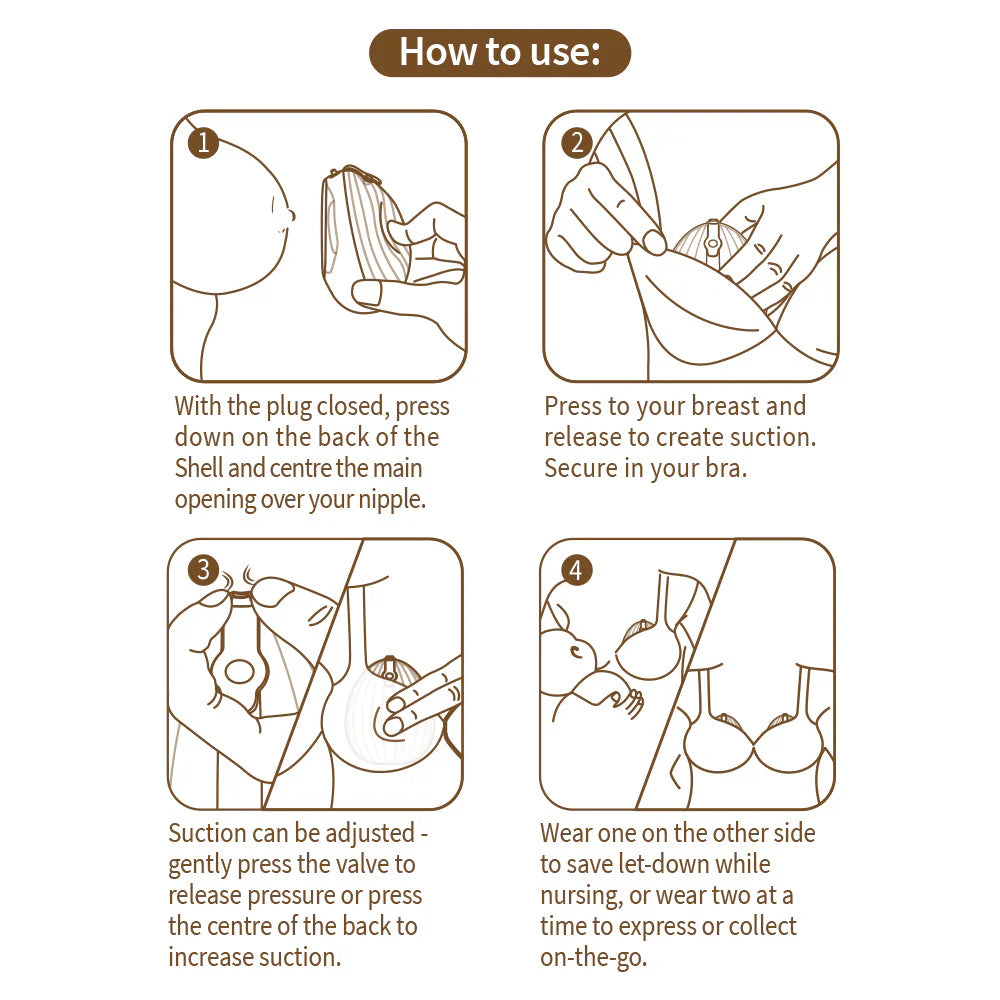 How to use:

1

With the plug closed, press down on the back of the Shell and centre the main opening over your nipple.

2

Press to your breast and release to create suction. Secure in your bra.

3

Suction can be adjusted - gently press the valve to release pressure or press the centre of the back to increase suction.

4

Wear one on the other side to save let-down while nursing, or wear two at a time to express or collect on-the-go.